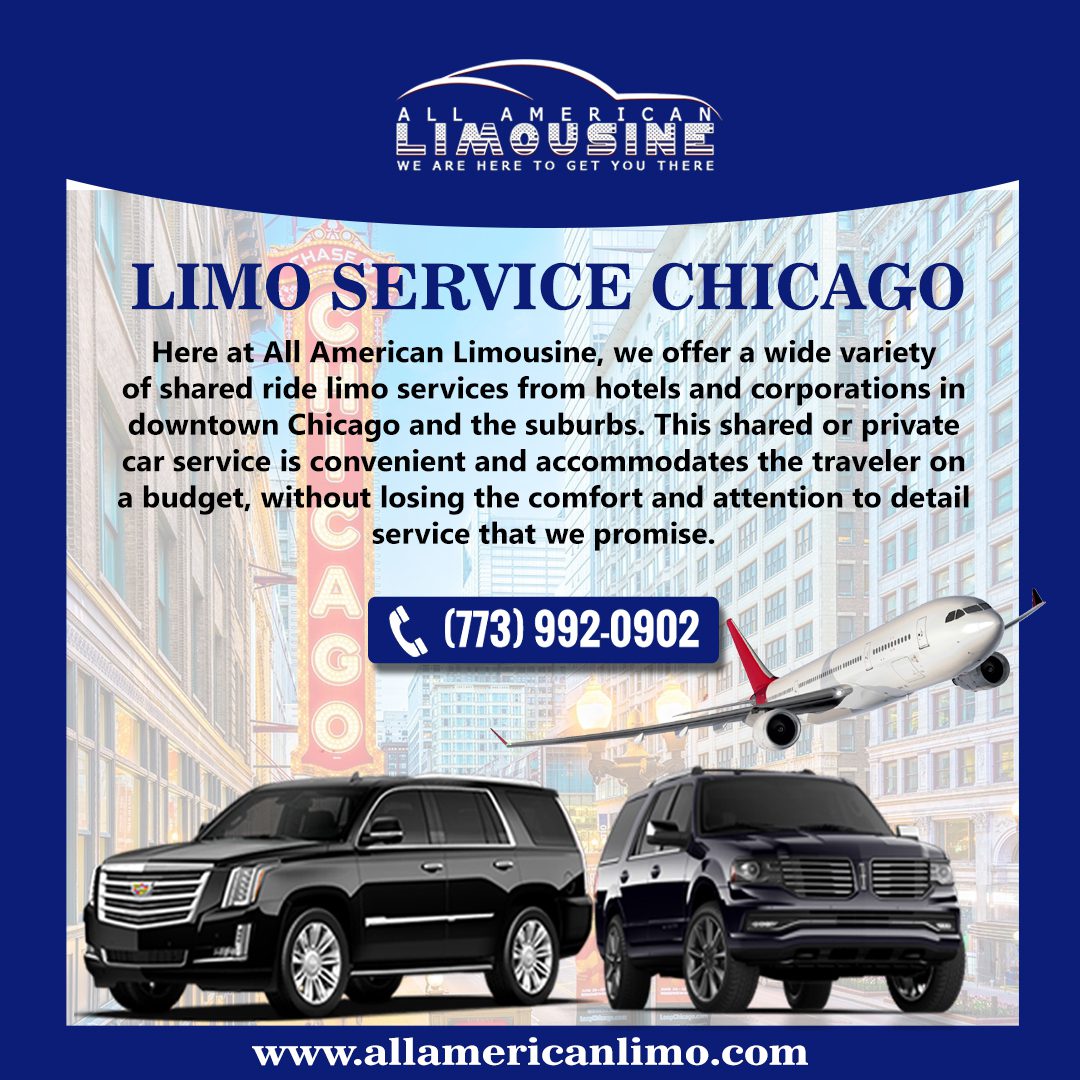 ALL AMERICAN
LIMOUSINE
WE ARE HERE TO GET YOU THERE

CHASE
CHICAGO

LIMO SERVICE CHICAGO

Here at All American Limousine, we offer a wide variety of shared ride limo services from hotels and corporations in downtown Chicago and the suburbs. This shared or private car service is convenient and accommodates the traveler on a budget, without losing the comfort and attention to detail service that we promise.

(773) 992-0902

www.allamericanlimo.com